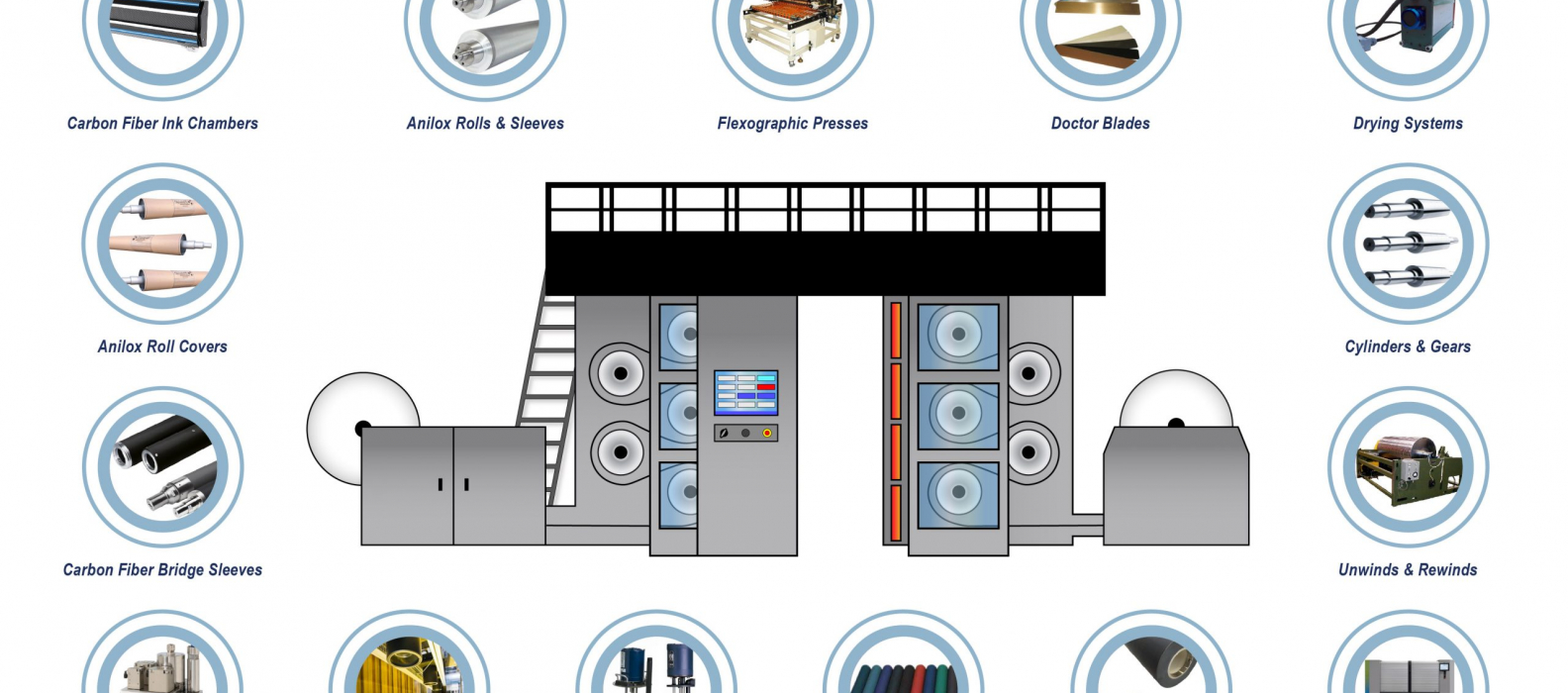 Carbon Fiber Ink Chambers

Anilox Rolls & Sleeves

Flexographic Presses

Doctor Blades

Drying Systems

Anilox Roll Covers

Cylinders & Gears

Carbon Fiber Bridge Sleeves

Unwinds & Rewinds